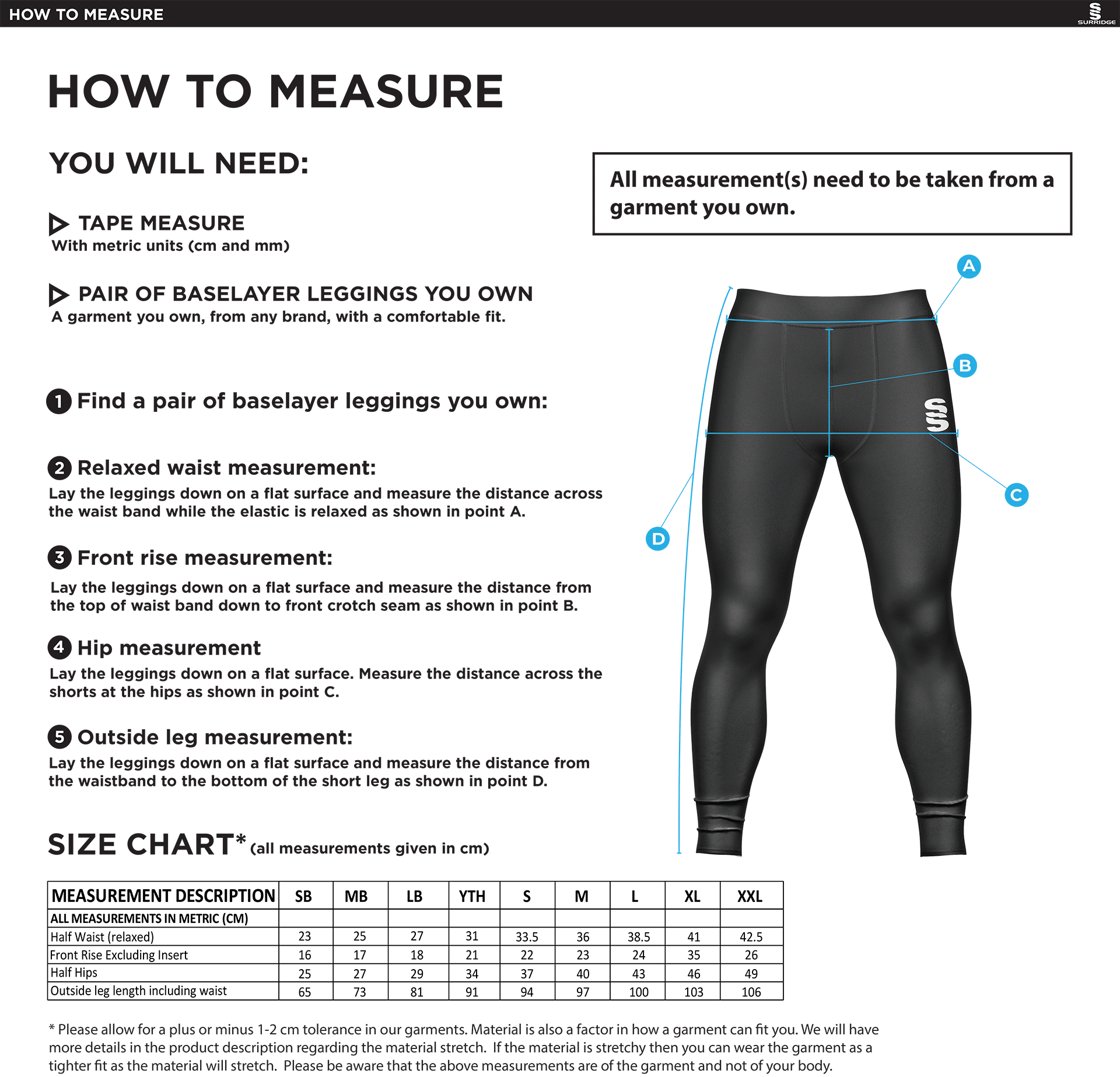 HOW TO MEASURE

SURRIDGE

HOW TO MEASURE

YOU WILL NEED:

TAPE MEASURE
With metric units (cm and mm)

PAIR OF BASELAYER LEGGINGS YOU OWN
A garment you own, from any brand, with a comfortable fit.

All measurement(s) need to be taken from a garment you own.

1 Find a pair of baselayer leggings you own:

2 Relaxed waist measurement:
Lay the leggings down on a flat surface and measure the distance across the waist band while the elastic is relaxed as shown in point A.

3 Front rise measurement:
Lay the leggings down on a flat surface and measure the distance from the top of waist band down to front crotch seam as shown in point B.

4 Hip measurement
Lay the leggings down on a flat surface. Measure the distance across the shorts at the hips as shown in point C.

5 Outside leg measurement:
Lay the leggings down on a flat surface and measure the distance from the waistband to the bottom of the short leg as shown in point D.

A
B
C
D

SIZE CHART* (all measurements given in cm)

| MEASUREMENT DESCRIPTION | SB | MB | LB | YTH | S | M | L | XL | XXL |
|---|---|---|---|---|---|---|---|---|---|
| ALL MEASUREMENTS IN METRIC (CM) | | | | | | | | | |
| Half Waist (relaxed) | 23 | 25 | 27 | 31 | 33.5 | 36 | 38.5 | 41 | 42.5 |
| Front Rise Excluding Insert | 16 | 17 | 18 | 21 | 22 | 23 | 24 | 35 | 26 |
| Half Hips | 25 | 27 | 29 | 34 | 37 | 40 | 43 | 46 | 49 |
| Outside leg length including waist | 65 | 73 | 81 | 91 | 94 | 97 | 100 | 103 | 106 |

* Please allow for a plus or minus 1-2 cm tolerance in our garments. Material is also a factor in how a garment can fit you. We will have more details in the product description regarding the material stretch. If the material is stretchy then you can wear the garment as a tighter fit as the material will stretch. Please be aware that the above measurements are of the garment and not of your body.