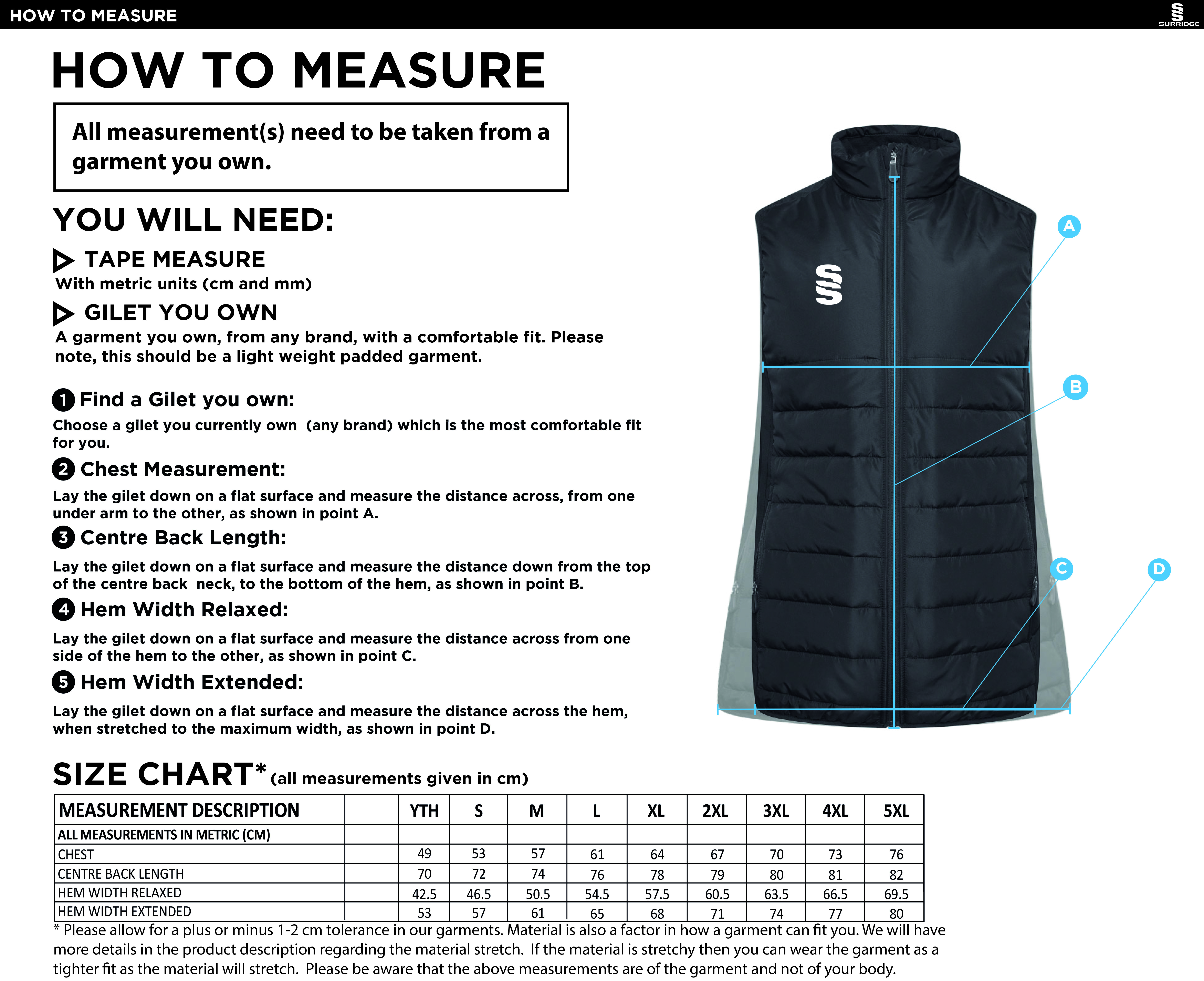 HOW TO MEASURE

SURRIDGE

HOW TO MEASURE

All measurement(s) need to be taken from a garment you own.

YOU WILL NEED:

TAPE MEASURE
With metric units (cm and mm)

GILET YOU OWN
A garment you own, from any brand, with a comfortable fit. Please note, this should be a light weight padded garment.

1 Find a Gilet you own:
Choose a gilet you currently own (any brand) which is the most comfortable fit for you.

2 Chest Measurement:
Lay the gilet down on a flat surface and measure the distance across, from one under arm to the other, as shown in point A.

3 Centre Back Length:
Lay the gilet down on a flat surface and measure the distance down from the top of the centre back neck, to the bottom of the hem, as shown in point B.

4 Hem Width Relaxed:
Lay the gilet down on a flat surface and measure the distance across from one side of the hem to the other, as shown in point C.

5 Hem Width Extended:
Lay the gilet down on a flat surface and measure the distance across the hem, when stretched to the maximum width, as shown in point D.

A

B

C

D

SIZE CHART* (all measurements given in cm)

| MEASUREMENT DESCRIPTION | | YTH | S | M | L | XL | 2XL | 3XL | 4XL | 5XL |
|---|---|---|---|---|---|---|---|---|---|---|
| ALL MEASUREMENTS IN METRIC (CM) | | | | | | | | | | |
| CHEST | | 49 | 53 | 57 | 61 | 64 | 67 | 70 | 73 | 76 |
| CENTRE BACK LENGTH | | 70 | 72 | 74 | 76 | 78 | 79 | 80 | 81 | 82 |
| HEM WIDTH RELAXED | | 42.5 | 46.5 | 50.5 | 54.5 | 57.5 | 60.5 | 63.5 | 66.5 | 69.5 |
| HEM WIDTH EXTENDED | | 53 | 57 | 61 | 65 | 68 | 71 | 74 | 77 | 80 |

* Please allow for a plus or minus 1-2 cm tolerance in our garments. Material is also a factor in how a garment can fit you. We will have more details in the product description regarding the material stretch. If the material is stretchy then you can wear the garment as a tighter fit as the material will stretch. Please be aware that the above measurements are of the garment and not of your body.